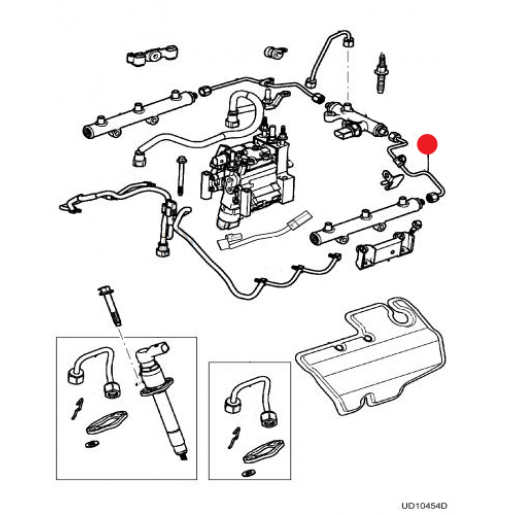 UD10454D